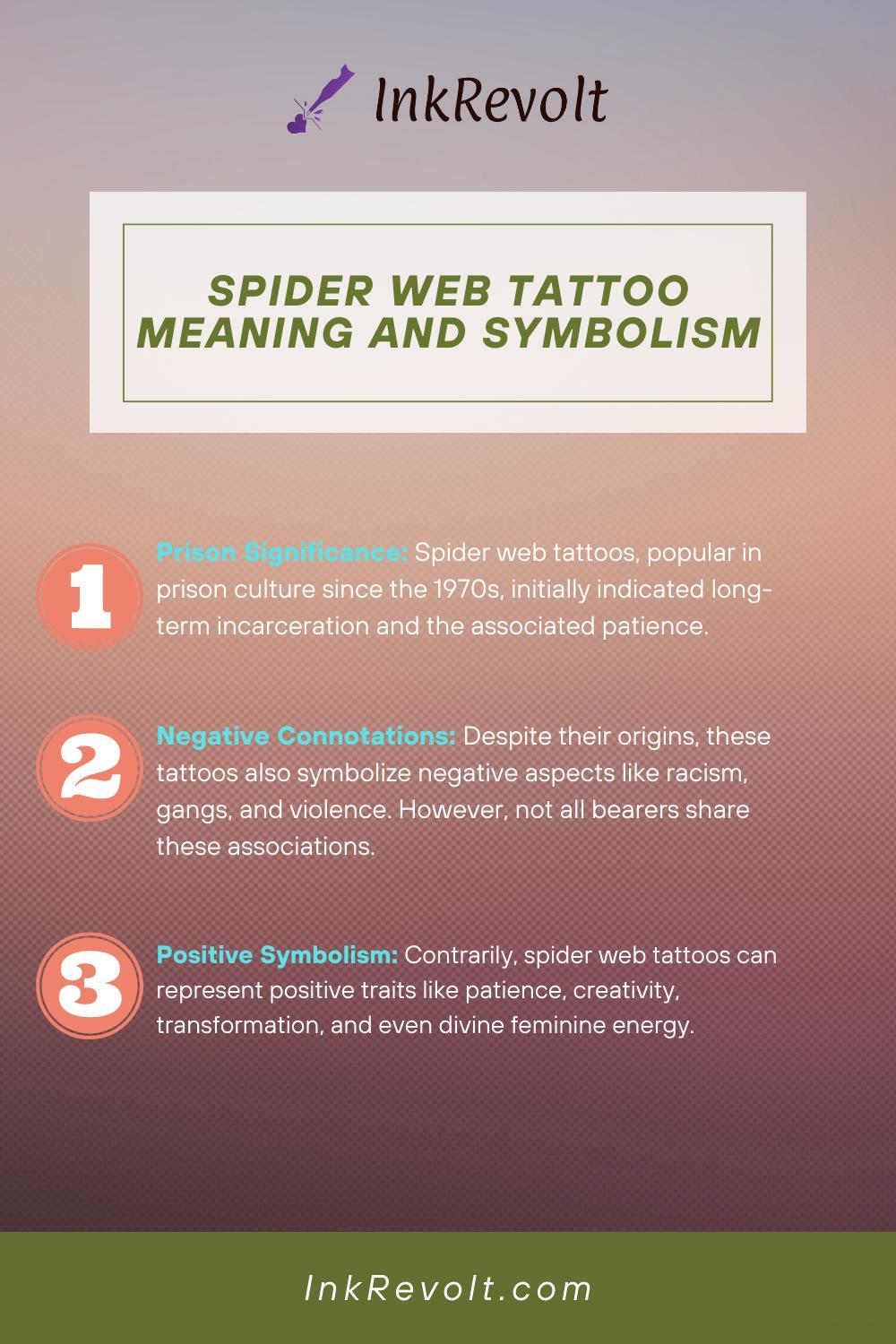 InkRevolt

SPIDER WEB TATTOO MEANING AND SYMBOLISM

1

Prison Significance: Spider web tattoos, popular in prison culture since the 1970s, initially indicated long-term incarceration and the associated patience.

2

Negative Connotations: Despite their origins, these tattoos also symbolize negative aspects like racism, gangs, and violence. However, not all bearers share these associations.

3

Positive Symbolism: Contrarily, spider web tattoos can represent positive traits like patience, creativity, transformation, and even divine feminine energy.

InkRevolt.com